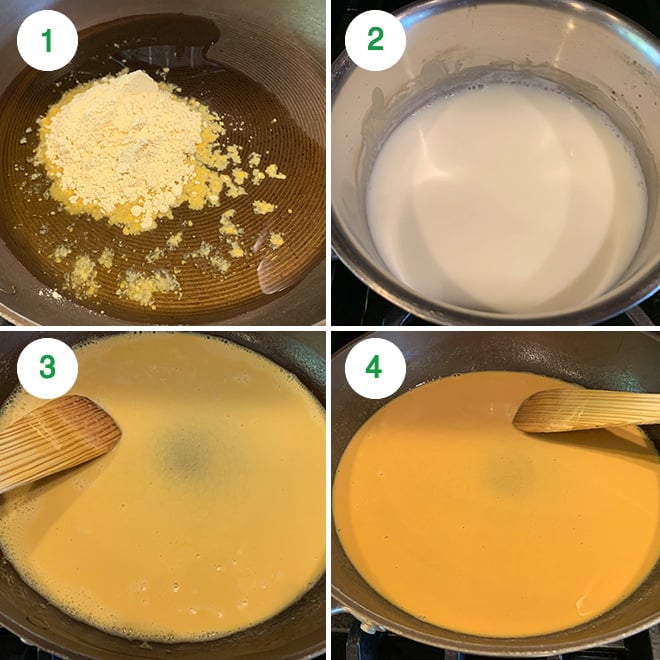 1

2

3

4