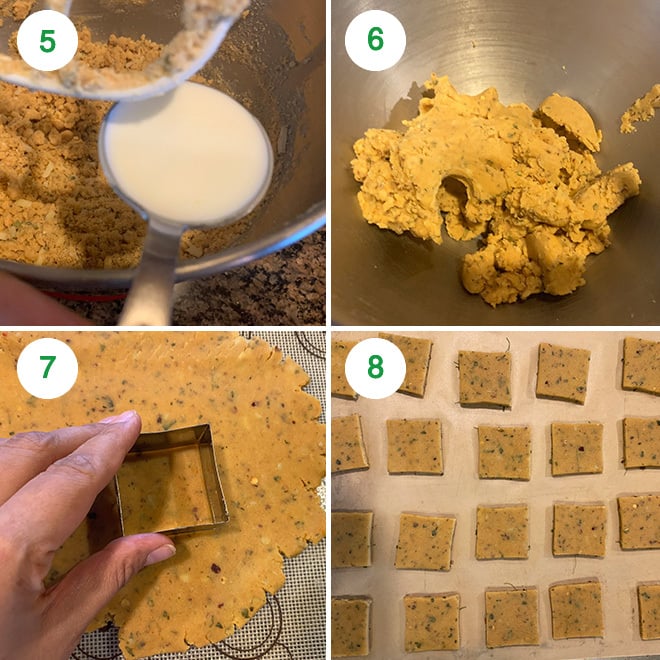 5
6
7
8