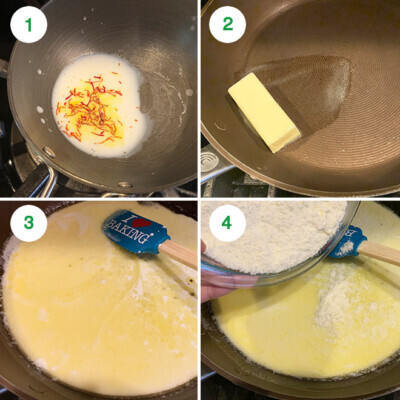 1

2

3

I BAKING

4