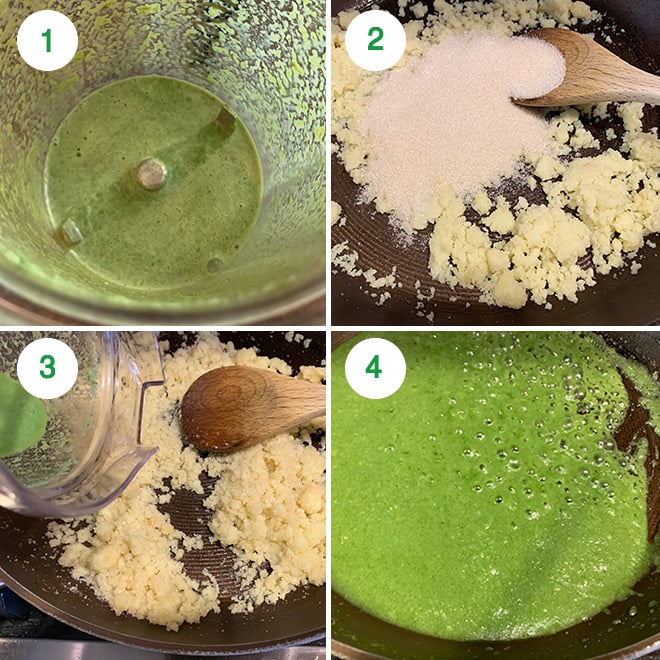 1

2

3

4