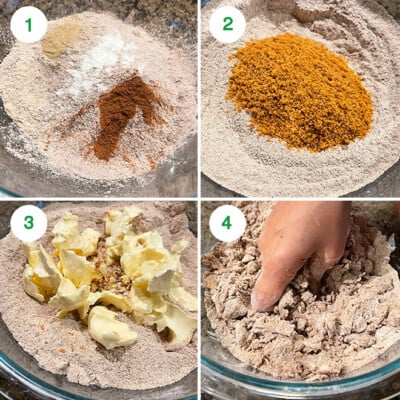 1

2

3

4