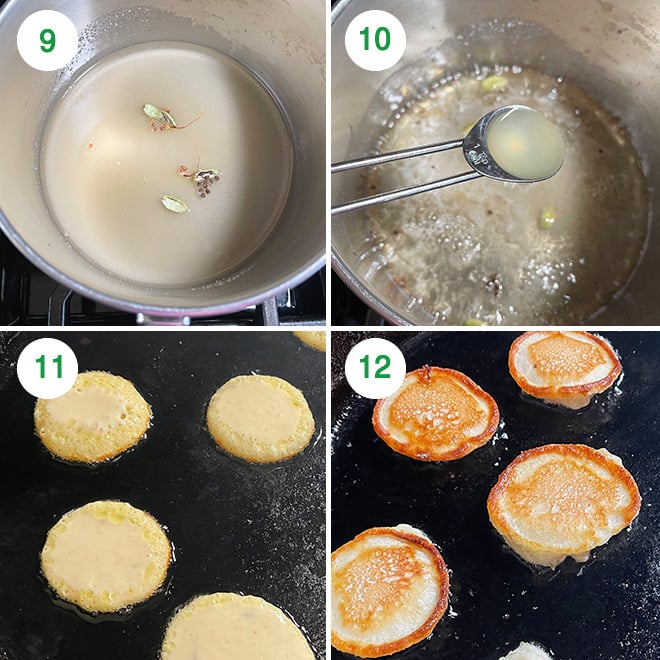 9

10

11

12