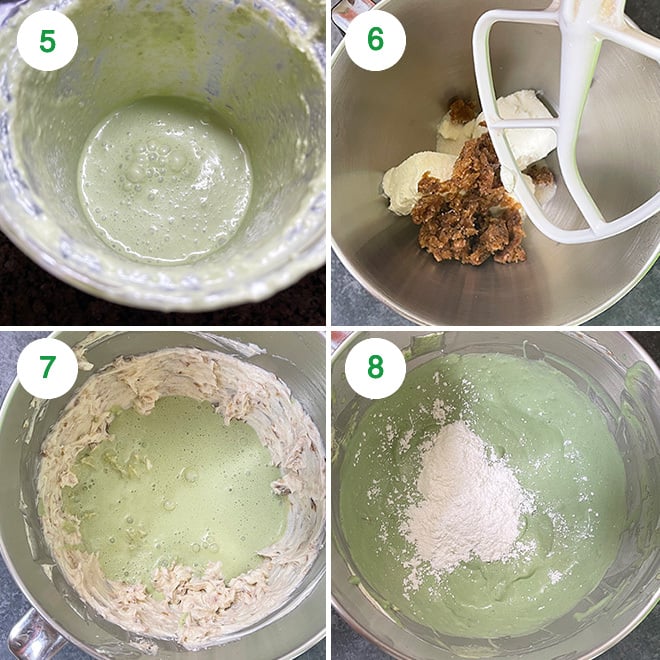 5

6

7

8