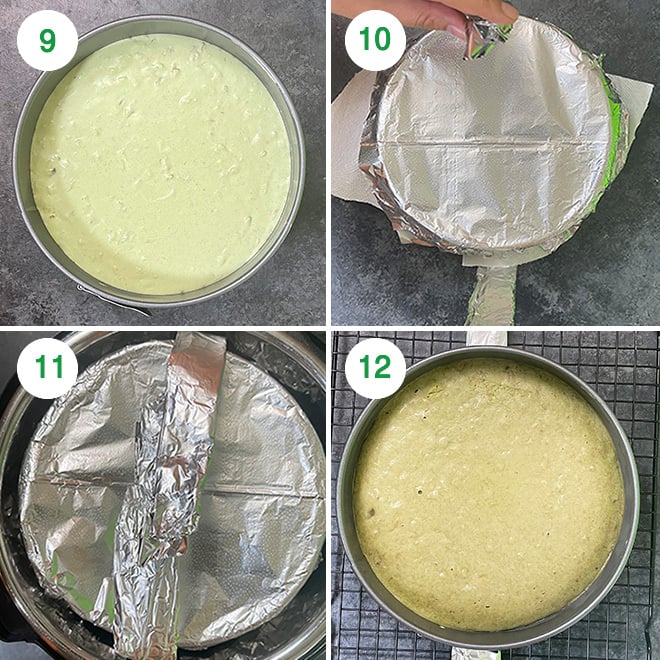 9

10

11

12