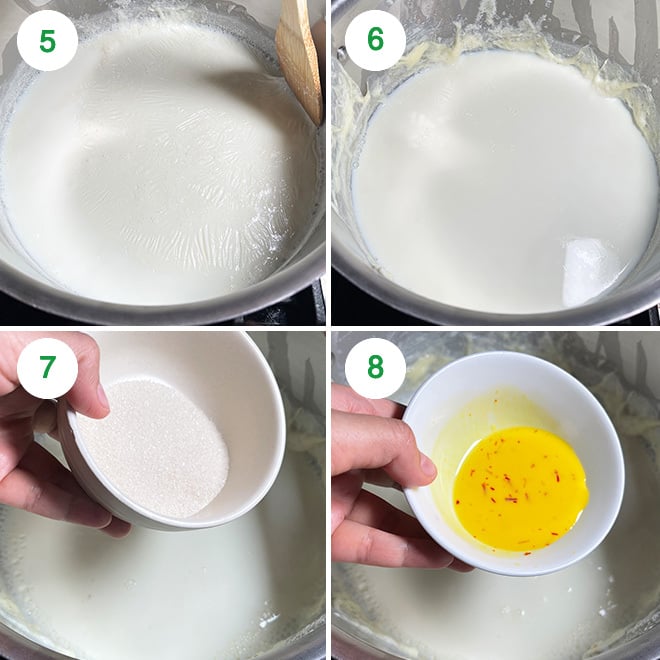 5

6

7

8