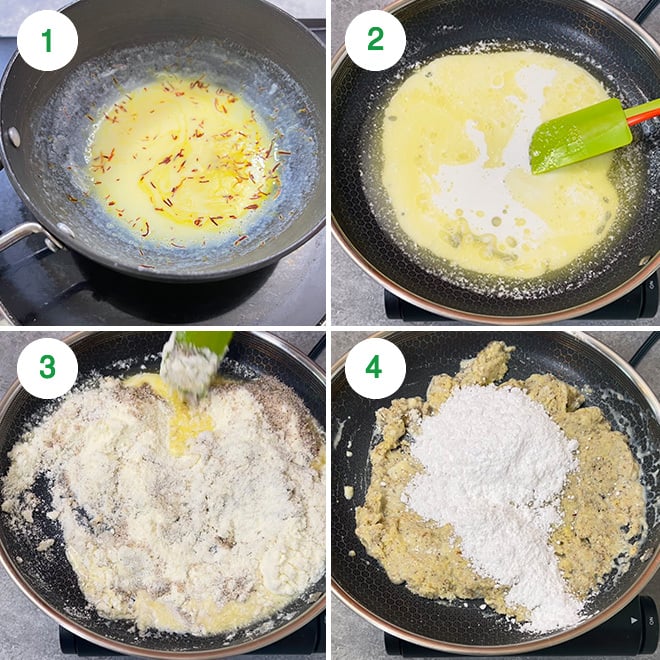 1

2

3

4