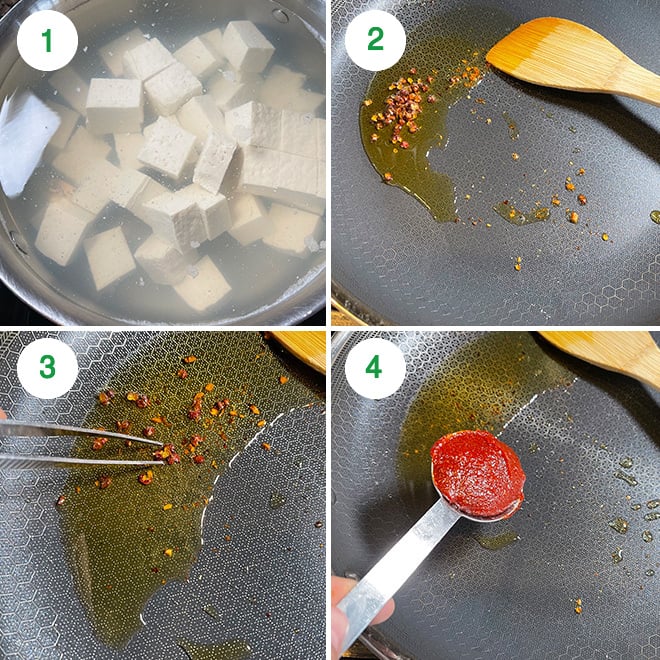 1

2

3

4