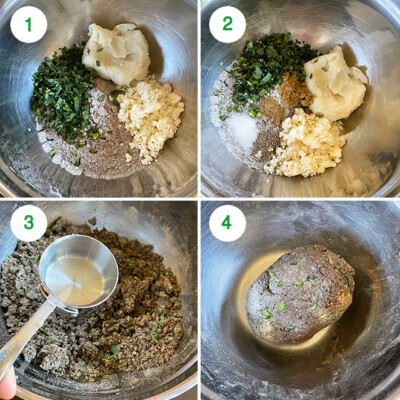 1

2

3

4