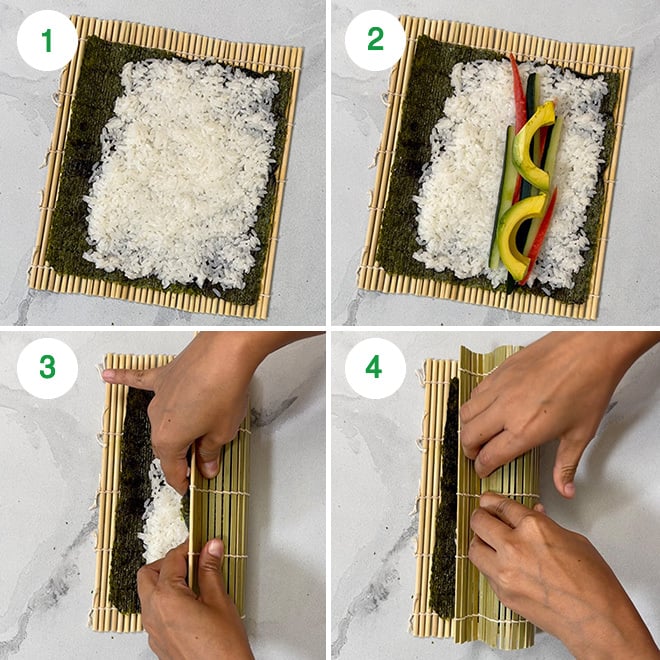 1

2

3

4