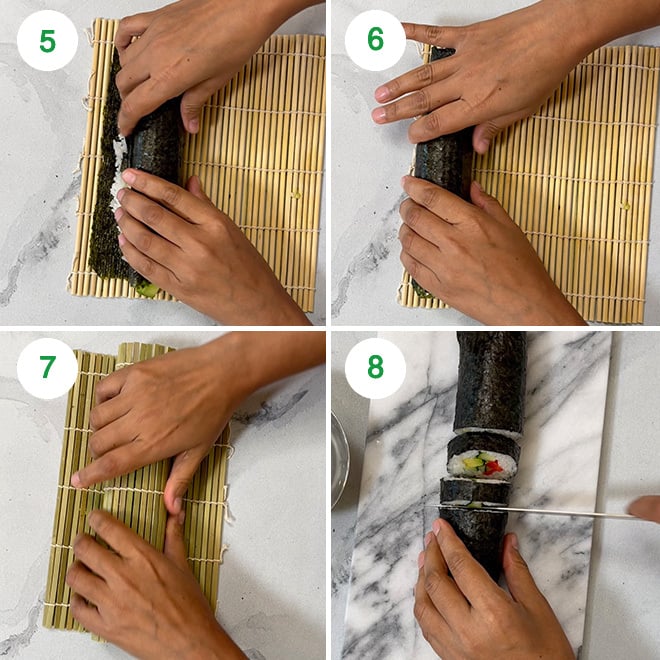 5

6

7

8