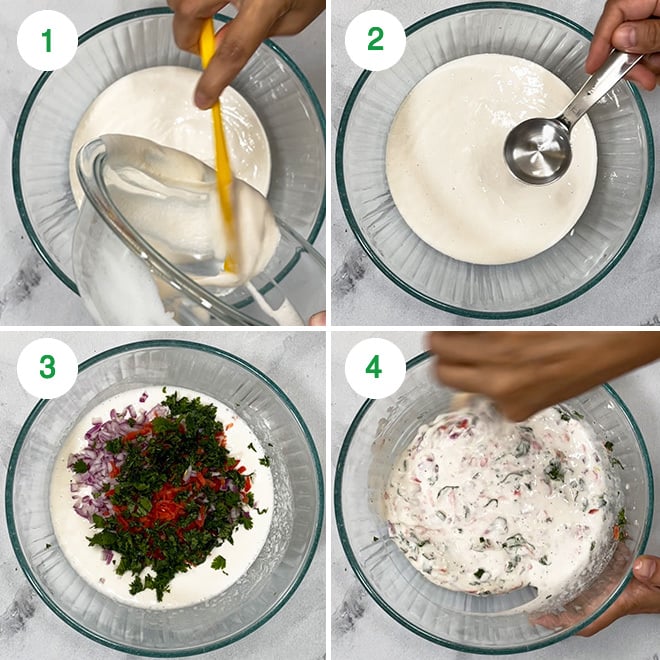 1

2

3

4