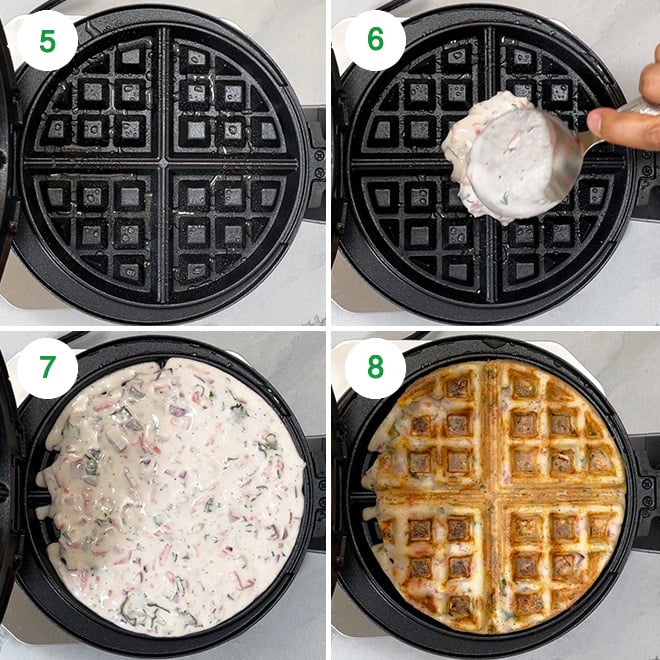 5

6

7

8