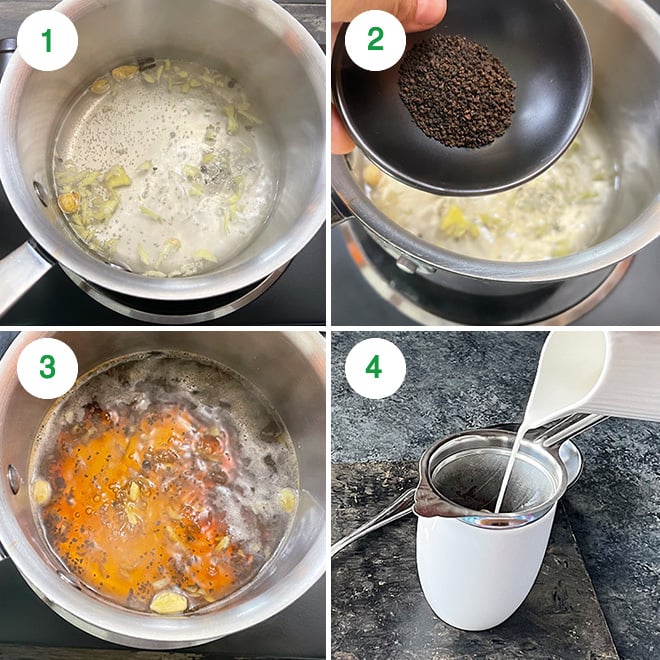 1

2

3

4