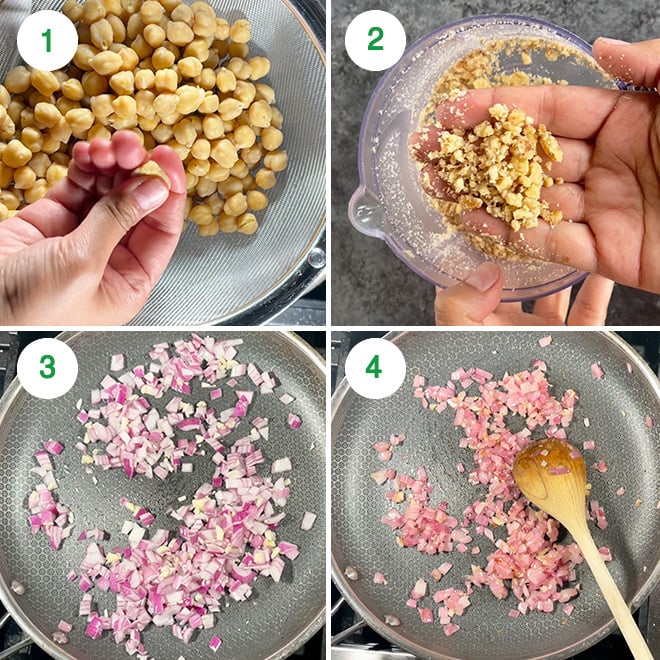 1

2

3

4