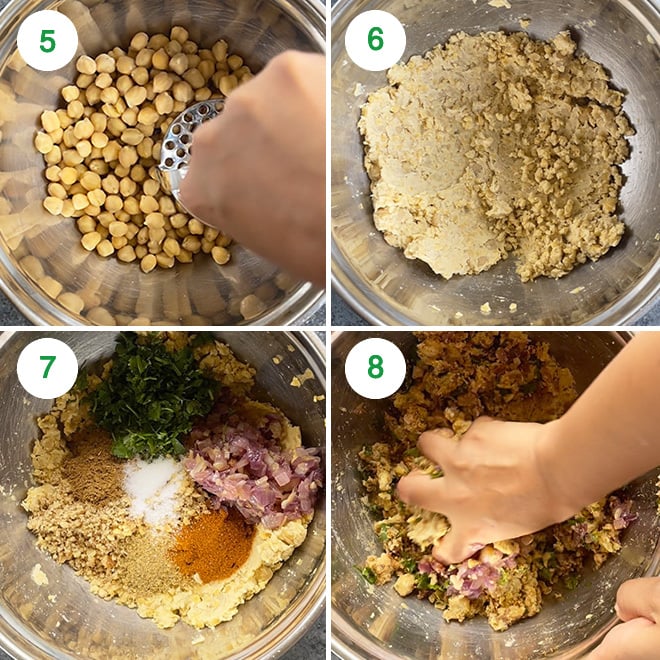 5

6

7

8