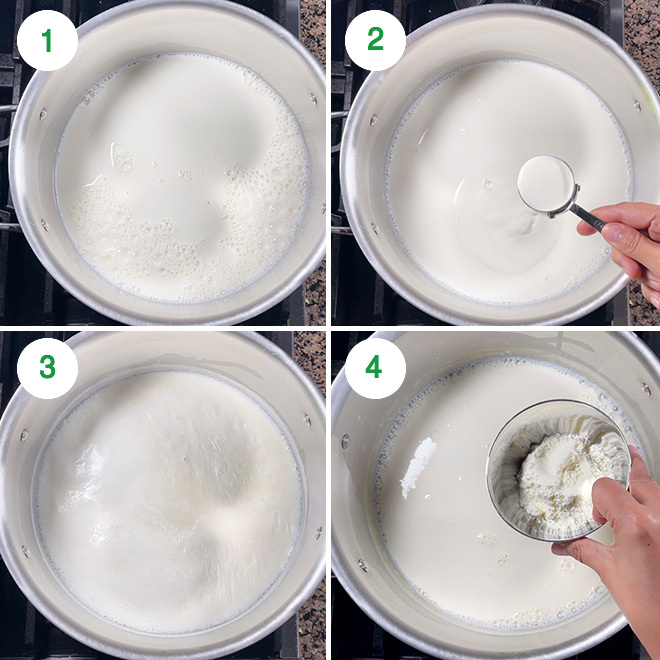 1

2

3

4