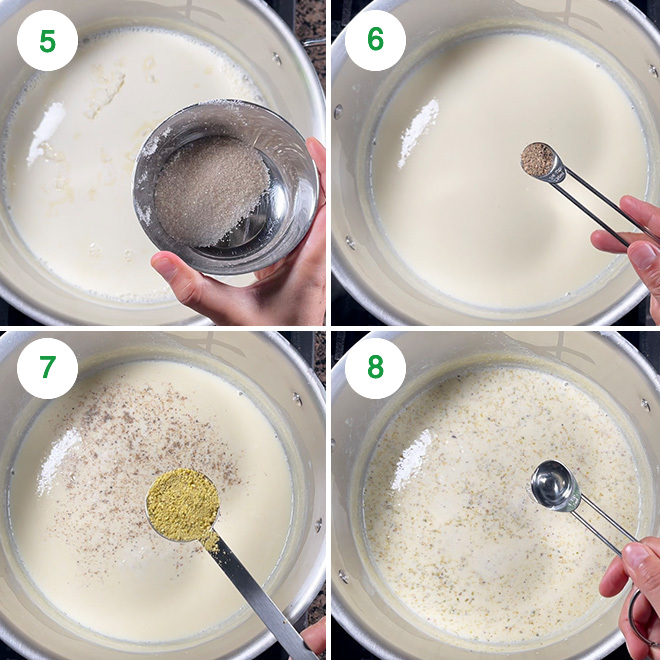 5

6

7

8