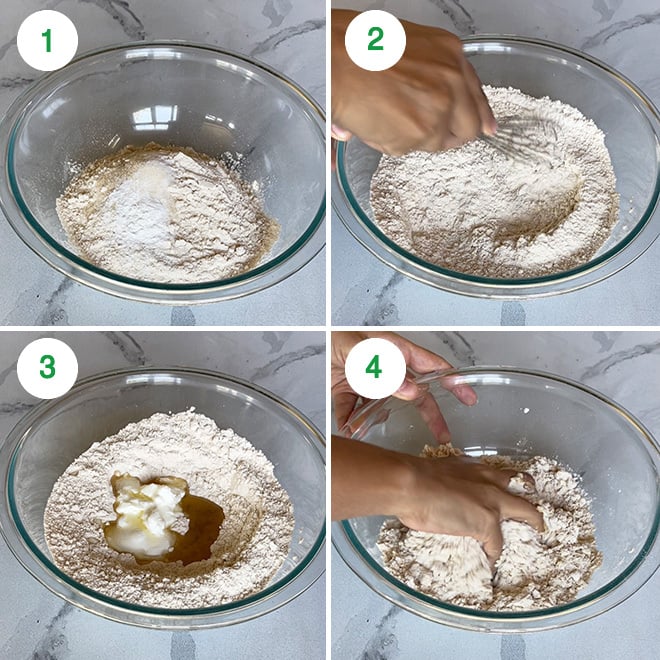 1
2
3
4