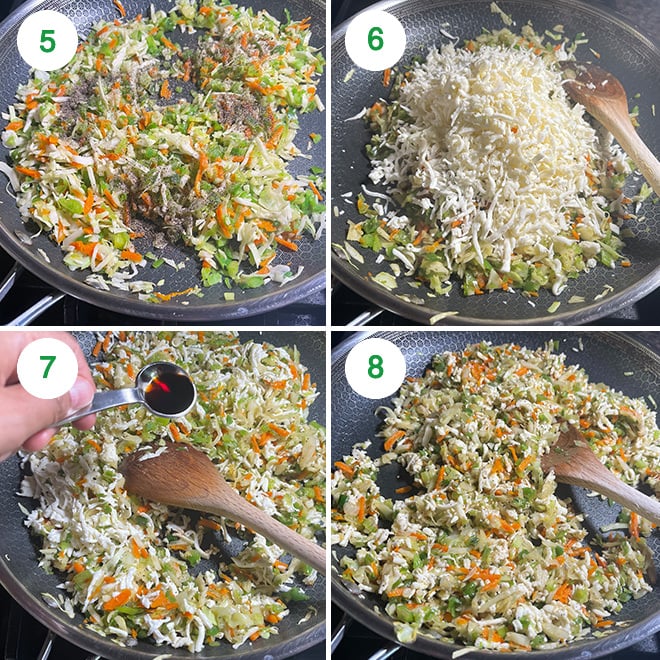 5

6

7

8