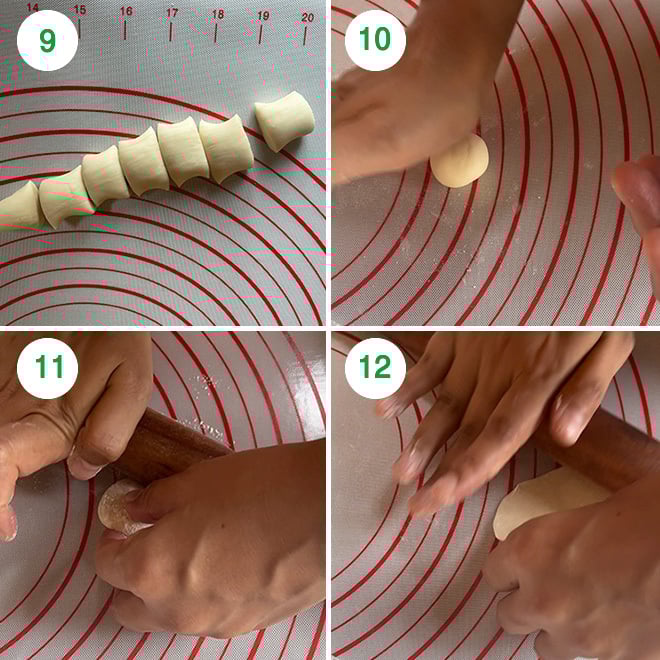 14 15 16 17 18 19 20

9

10

11

12