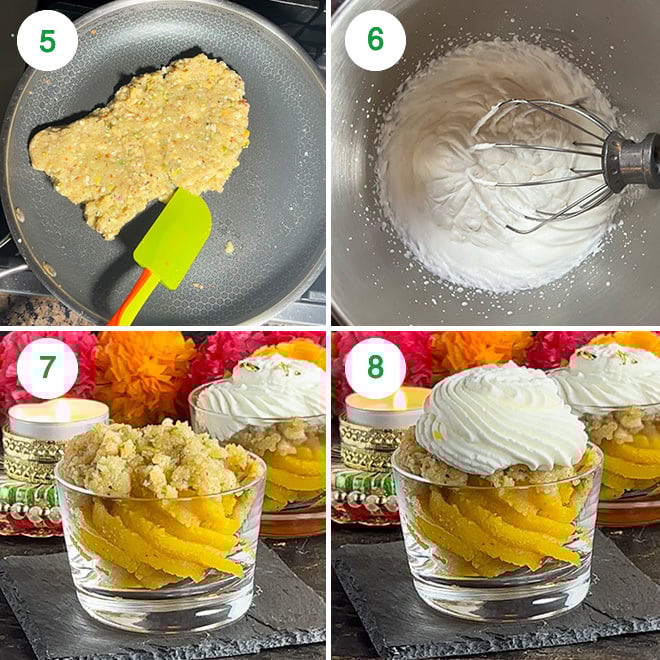 5

6

7

8