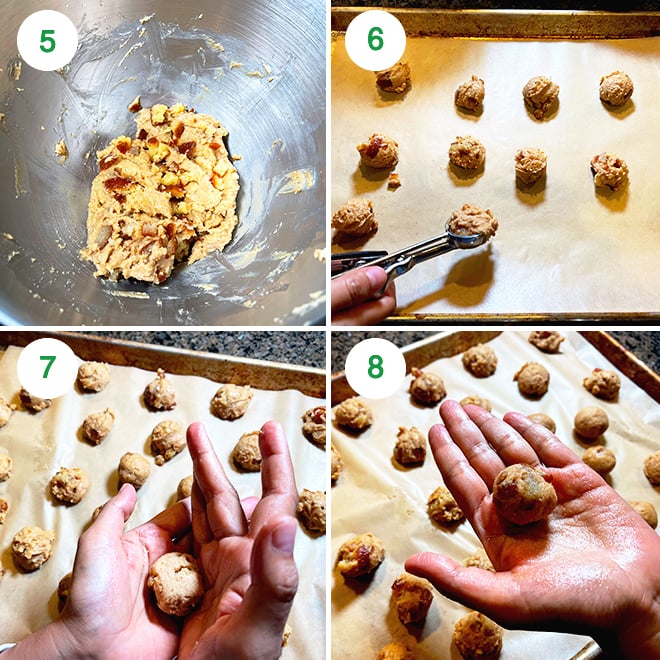 5

6

7

8