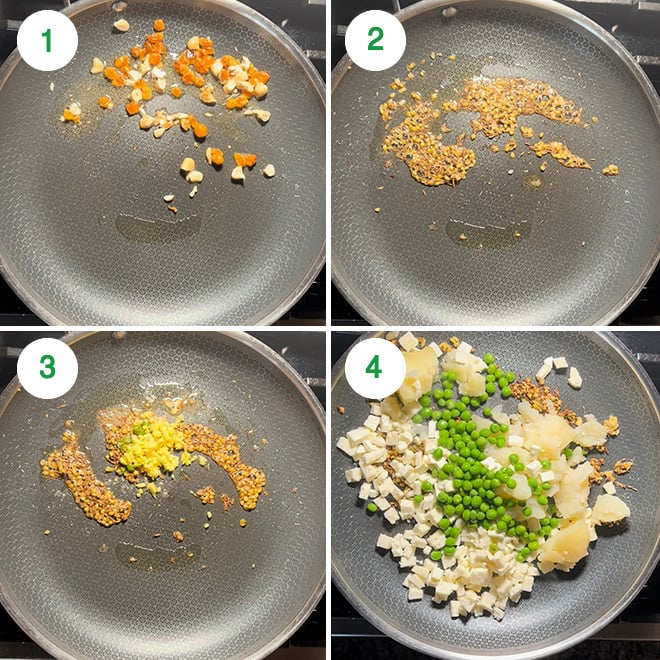 1

2

3

4