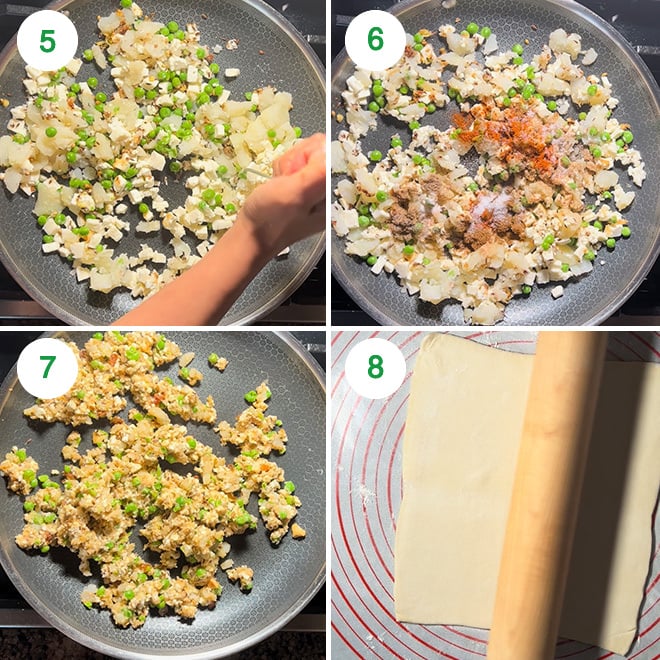 5

6

7

8