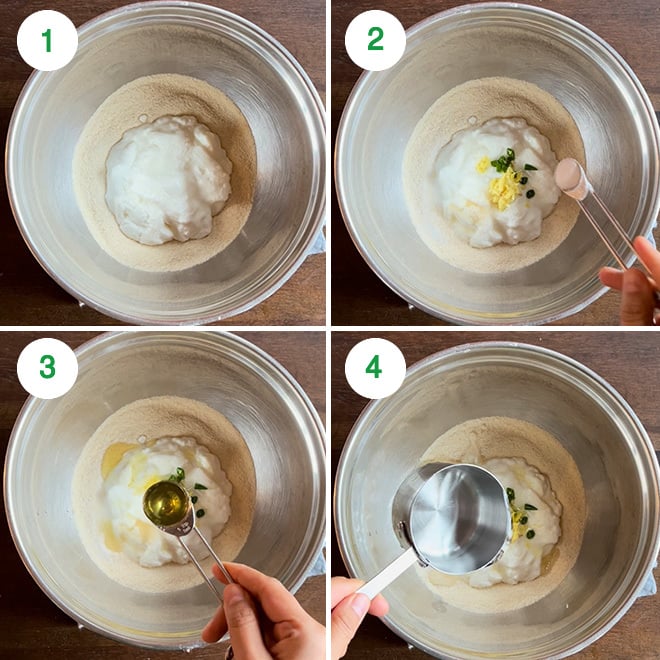 1
2
3
4