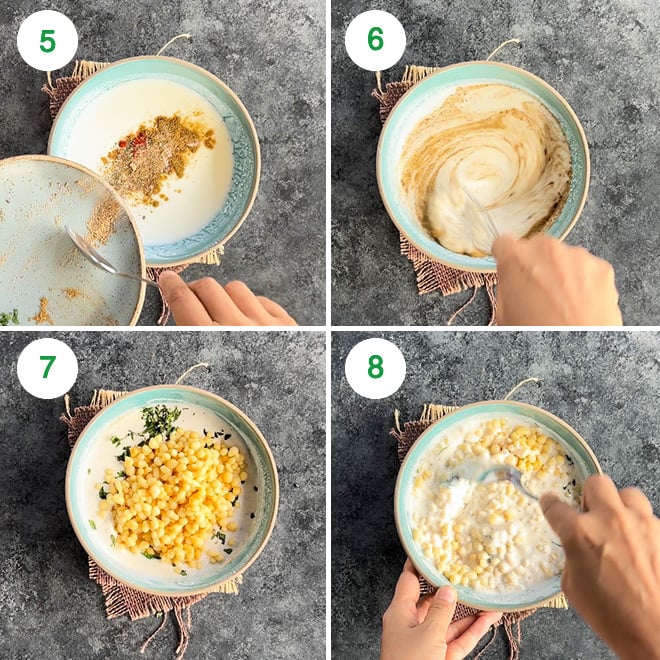 5

6

7

8