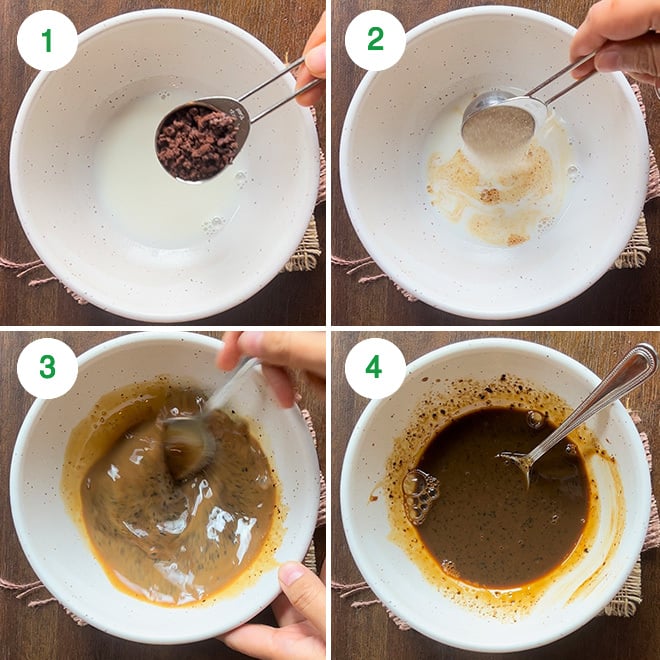 1

2

3

4