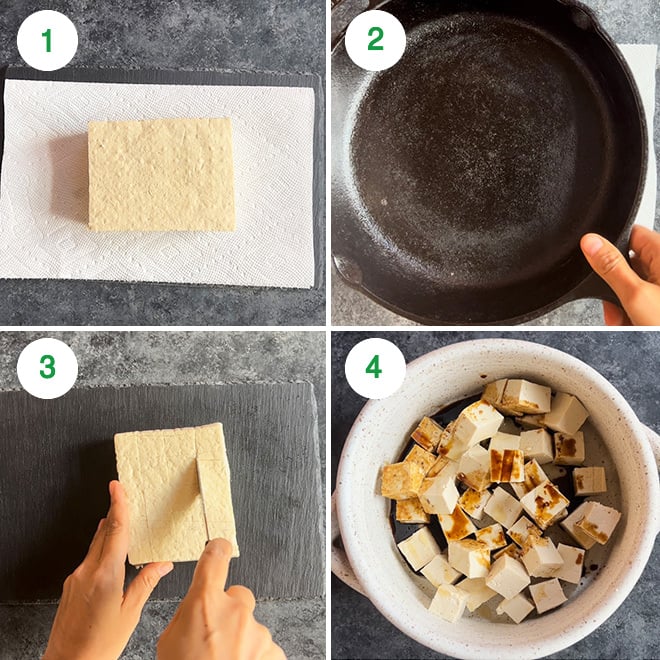 1

2

3

4