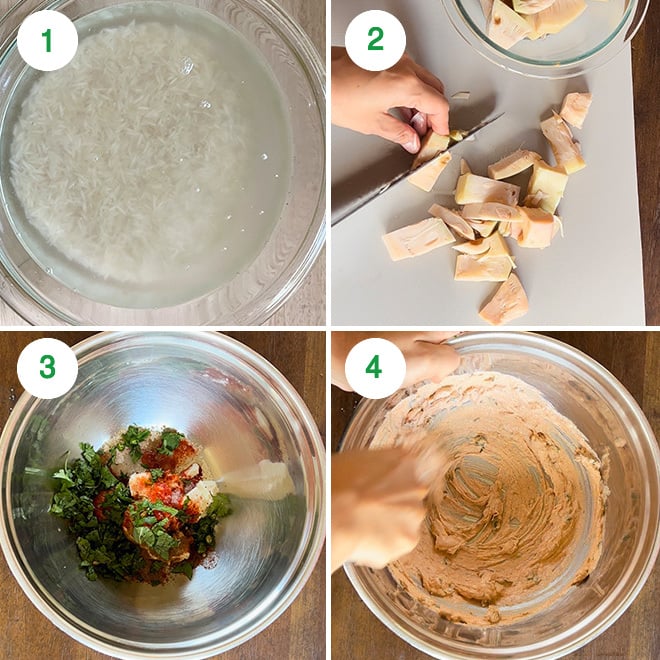 1

2

3

4