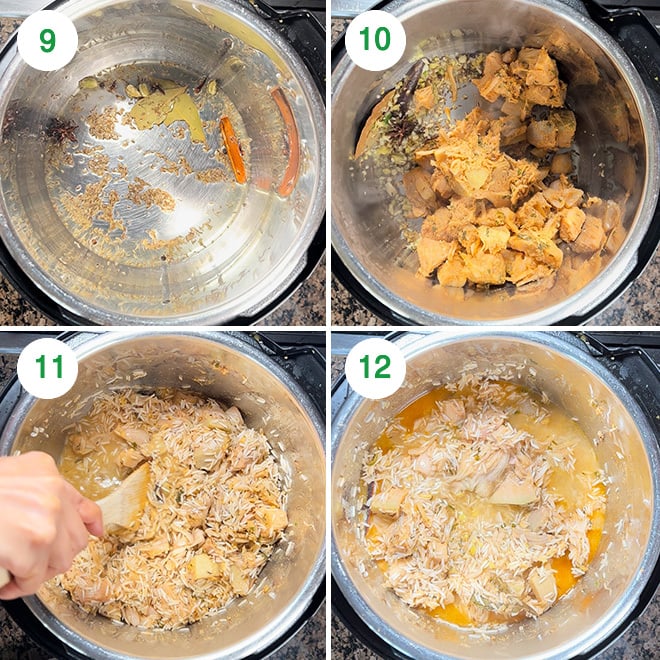 9

10

11

12