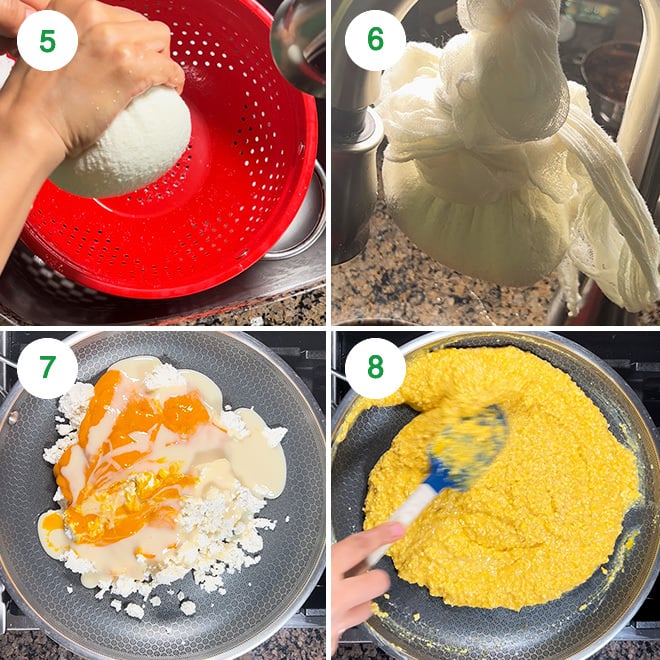 5

6

7

8