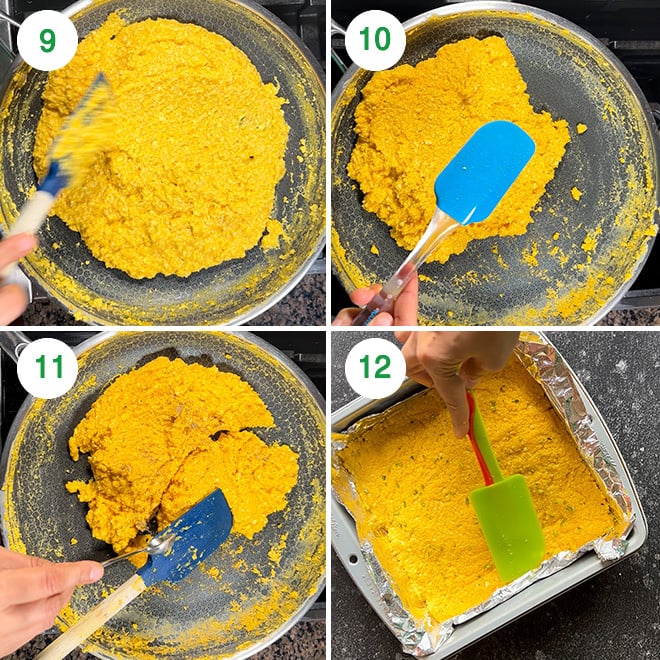 9

10

11

12