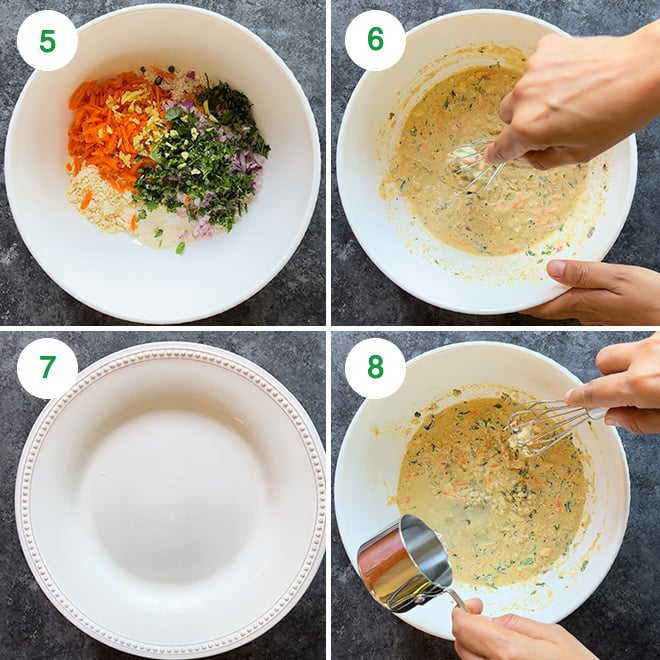 5

6

7

8