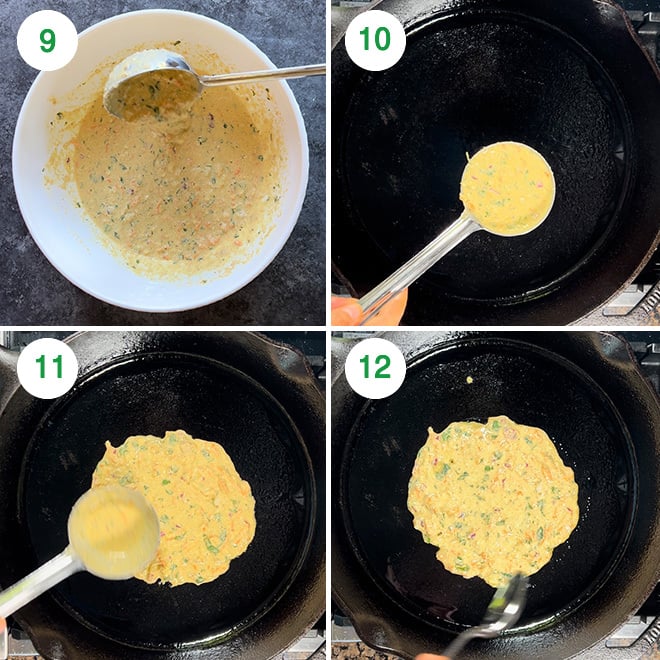 9

10

11

12