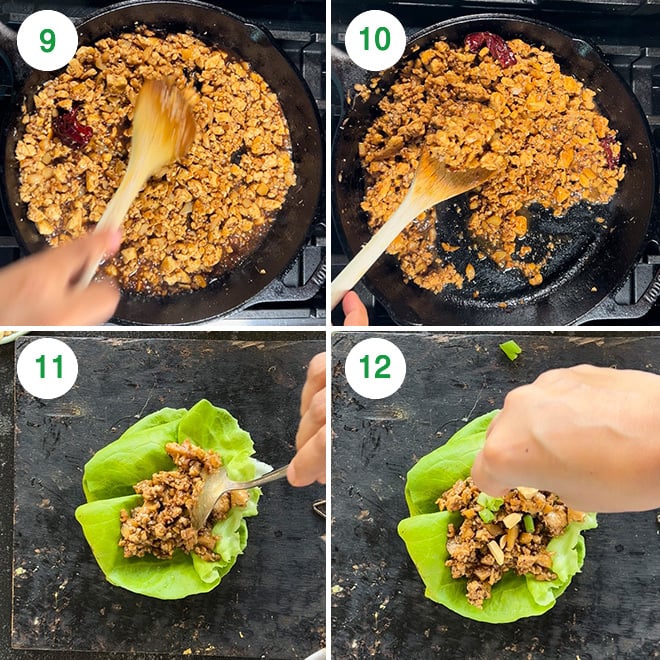 9

10

11

12