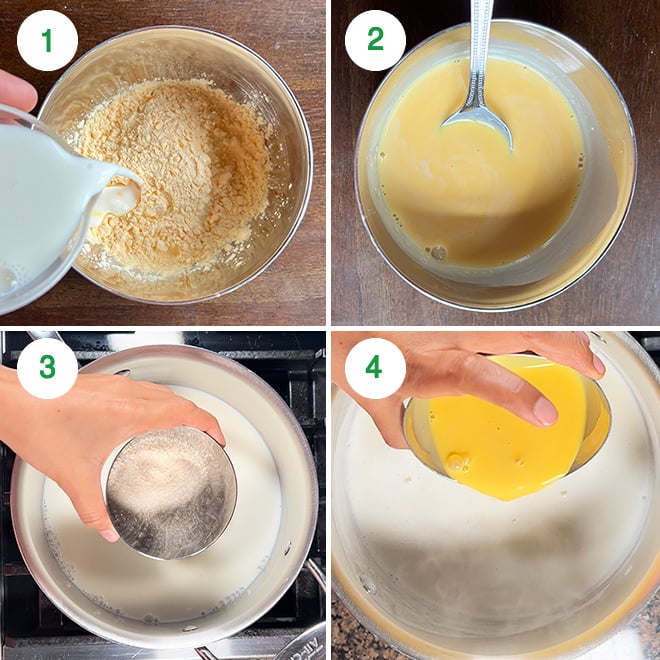 1

2

3

4