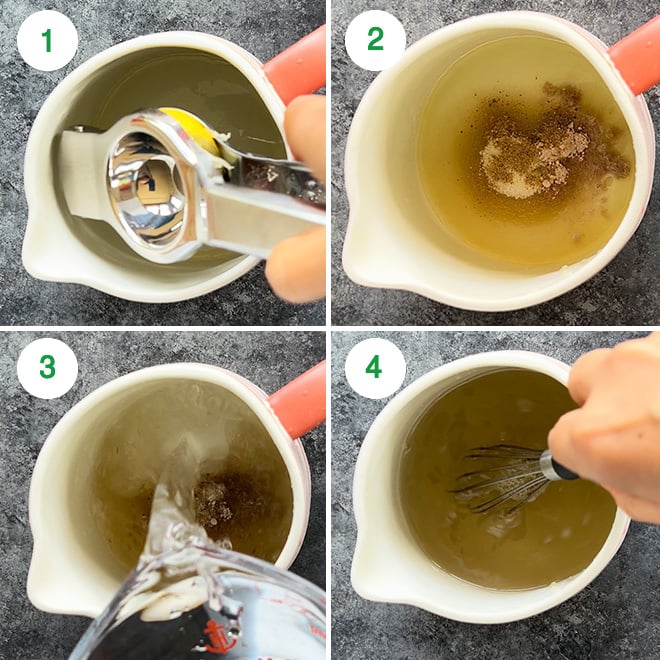 1

2

3

4