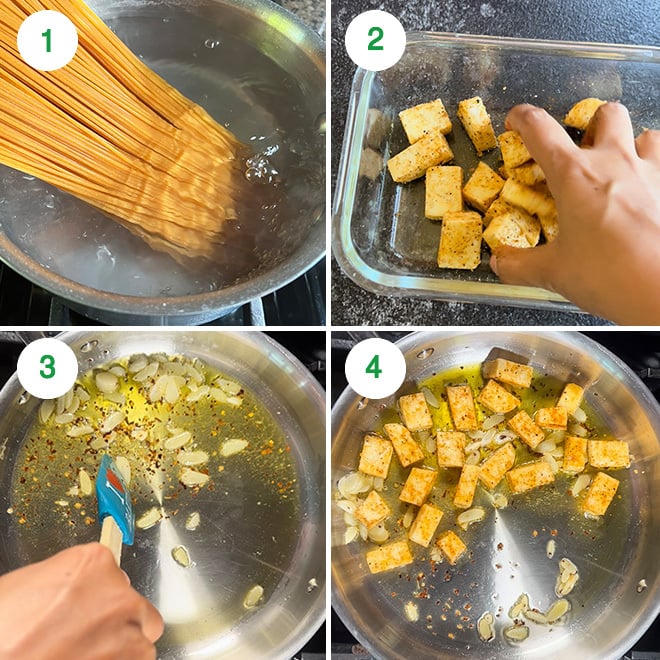 1

2

3

4