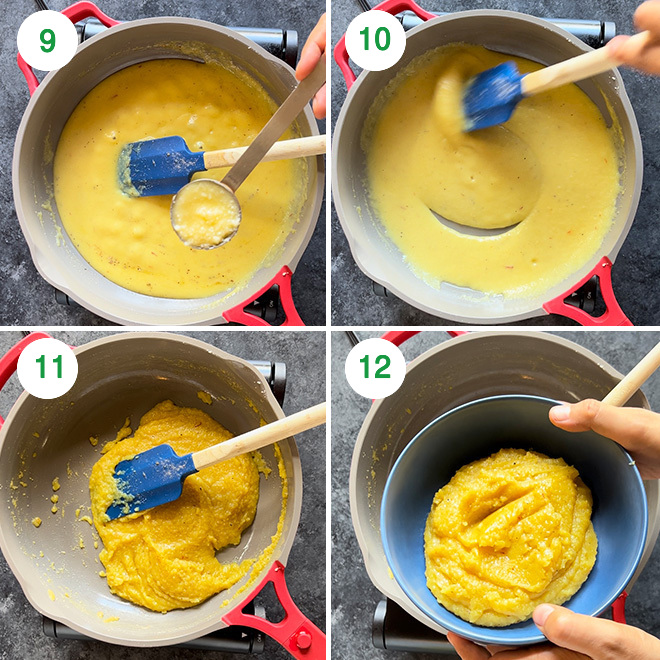 9

10

11

12