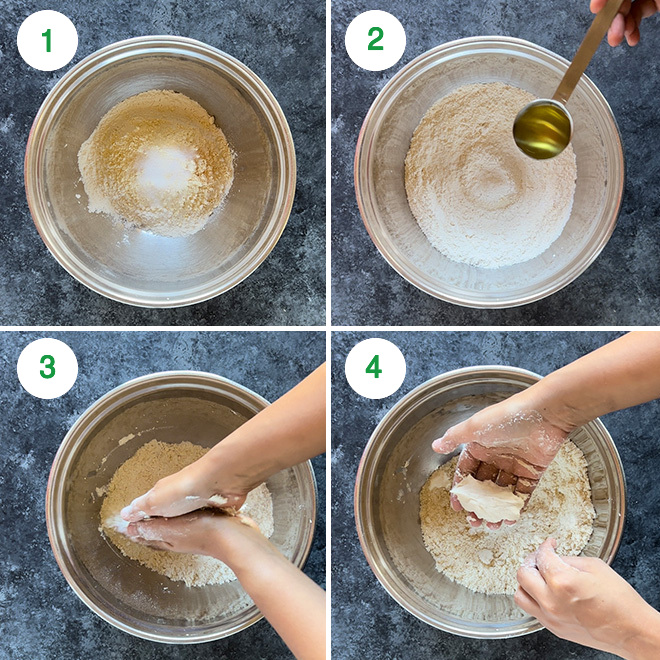 1

2

3

4