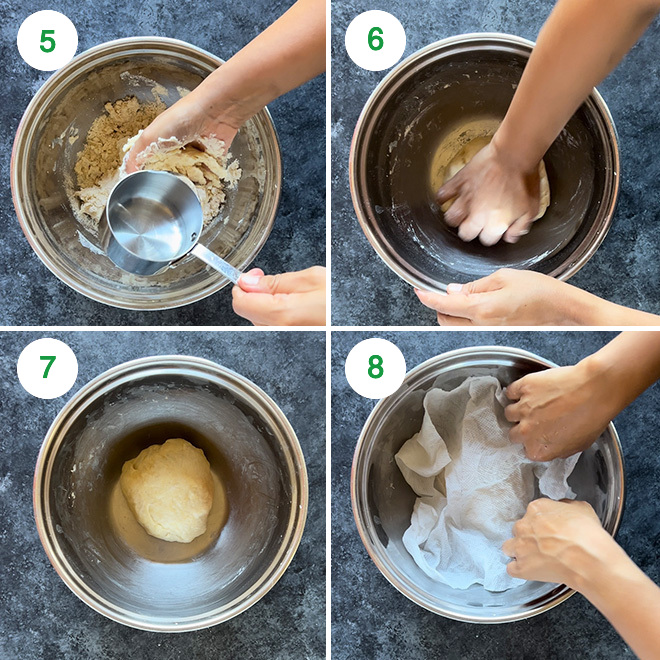 5

6

7

8