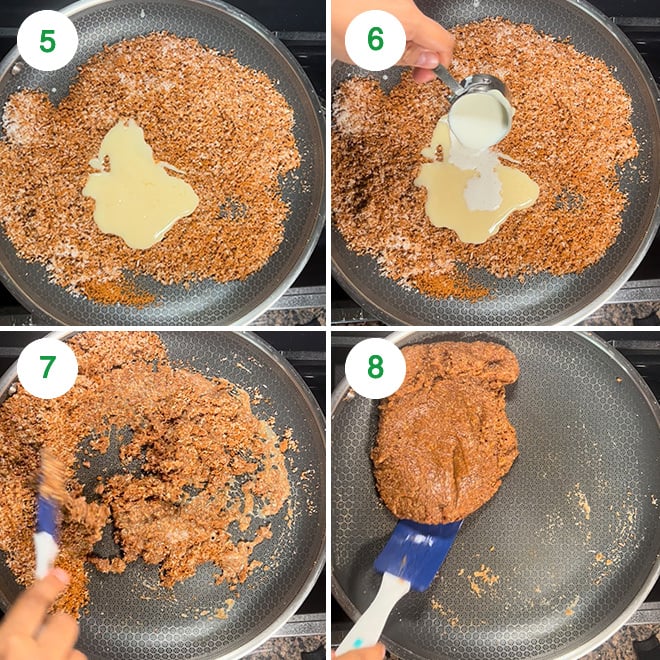 5

6

7

8