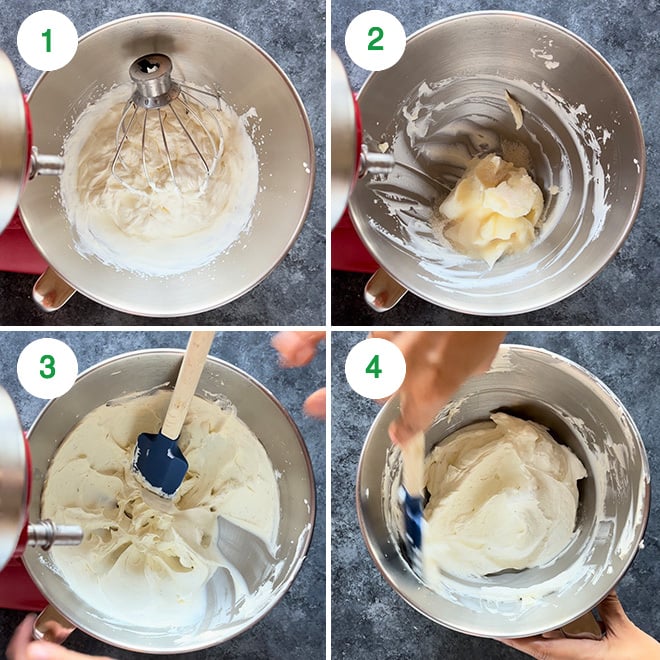 1

2

3

4