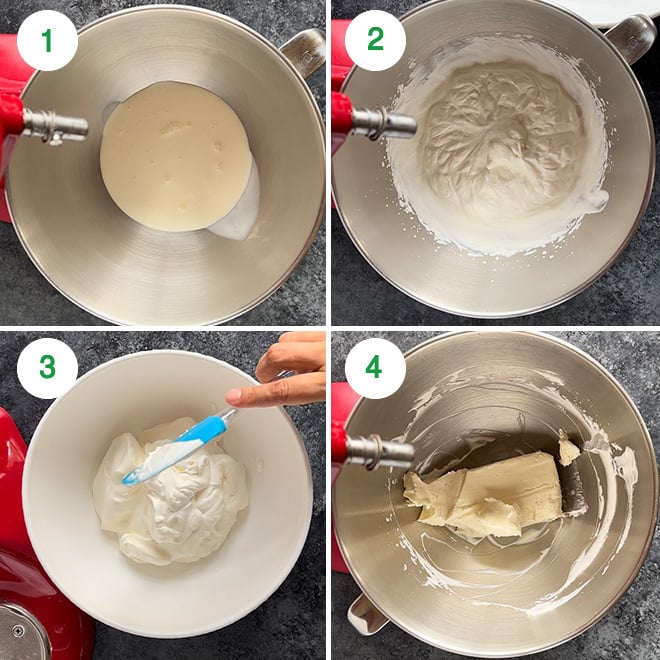 1

2

3

4