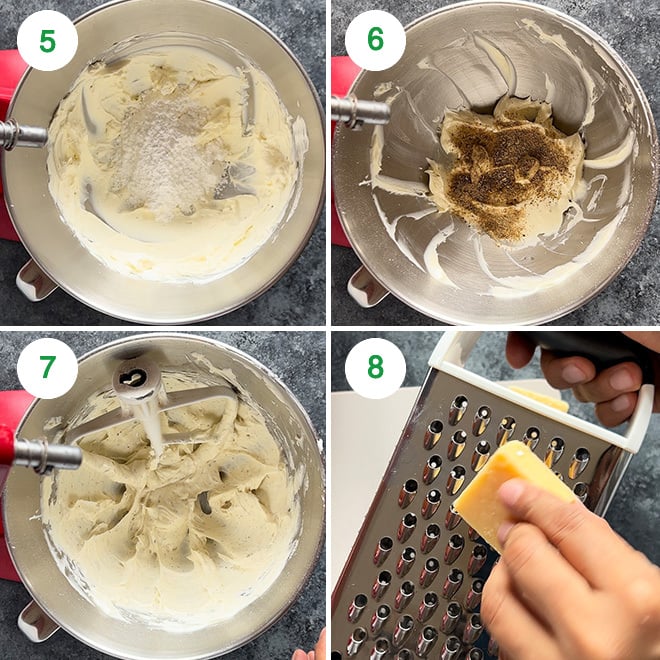 5

6

7

8