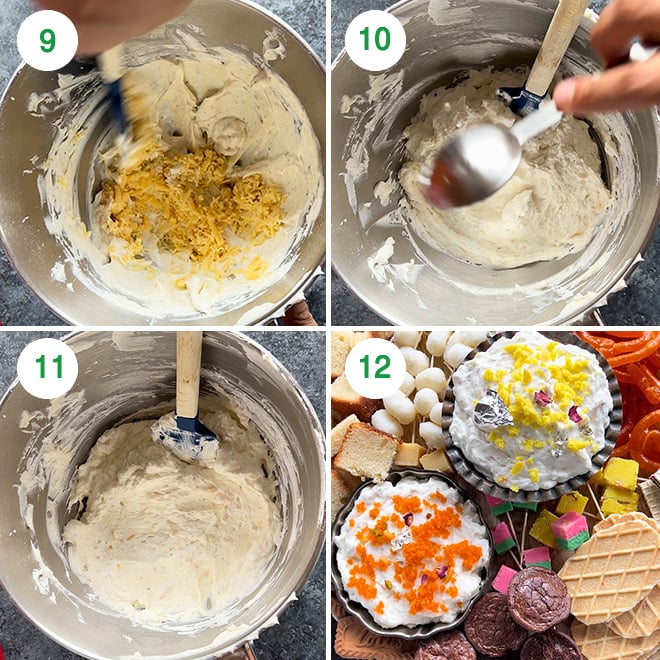 9

10

11

12